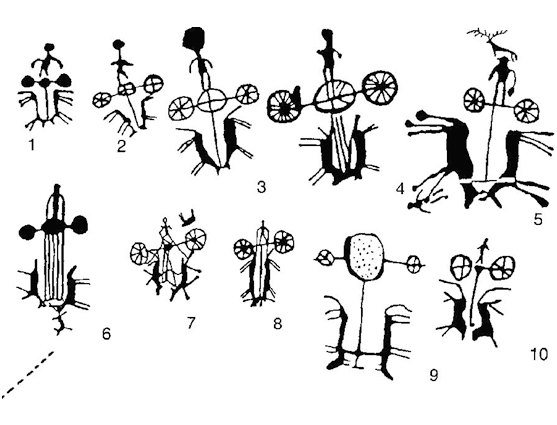 1
2
3
4
5
6
7
8
9
10